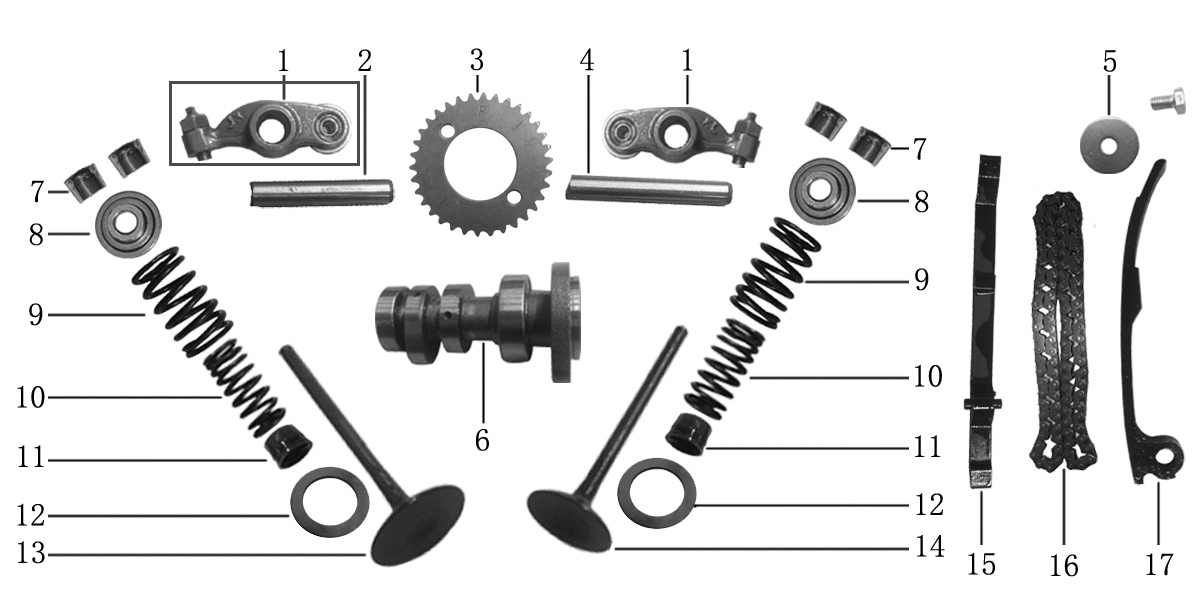 1
2
3
4
1
5
7
7
8
8
9
9
10
10
6
11
11
12
12
13
14
15
16
17