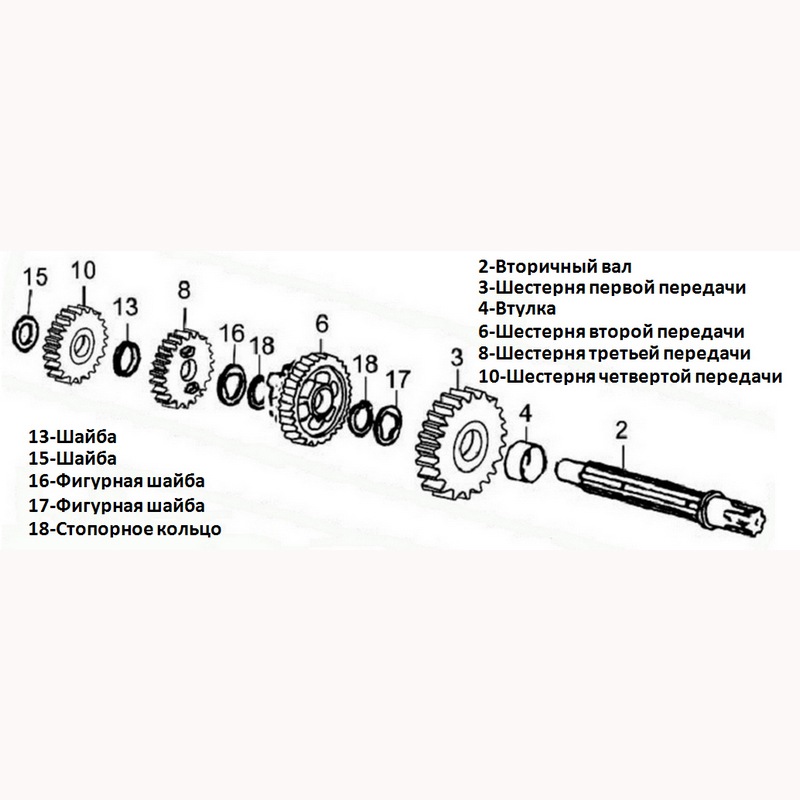 15
10
13
8
16
18
6
18
17
3
4
2

2-Вторичный вал
3-Шестерня первой передачи
4-Втулка
6-Шестерня второй передачи
8-Шестерня третьей передачи
10-Шестерня четвертой передачи

13-Шайба
15-Шайба
16-Фигурная шайба
17-Фигурная шайба
18-Стопорное кольцо