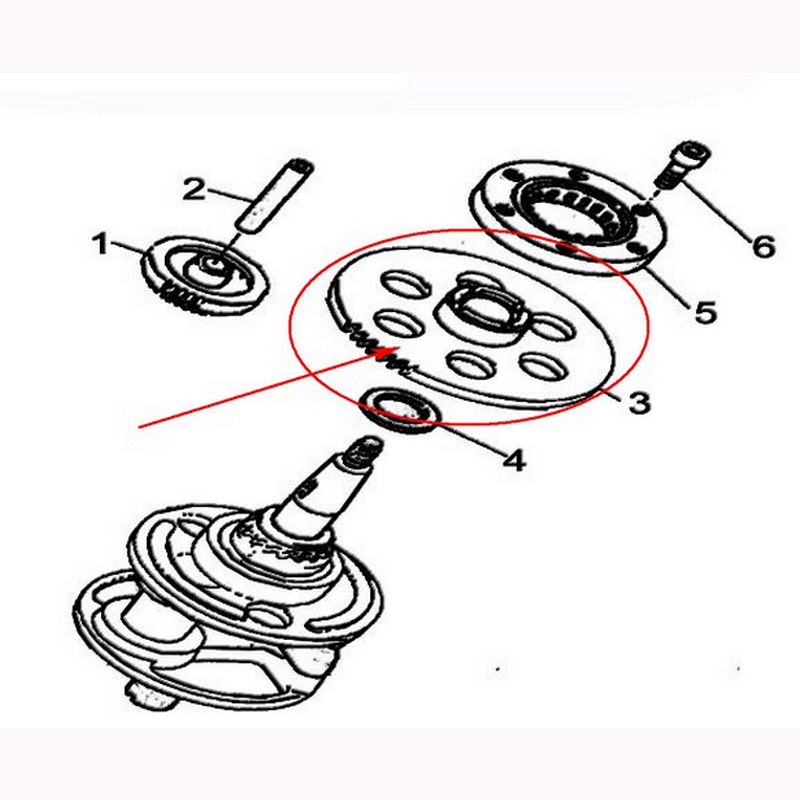 2
1
6
5
3
4