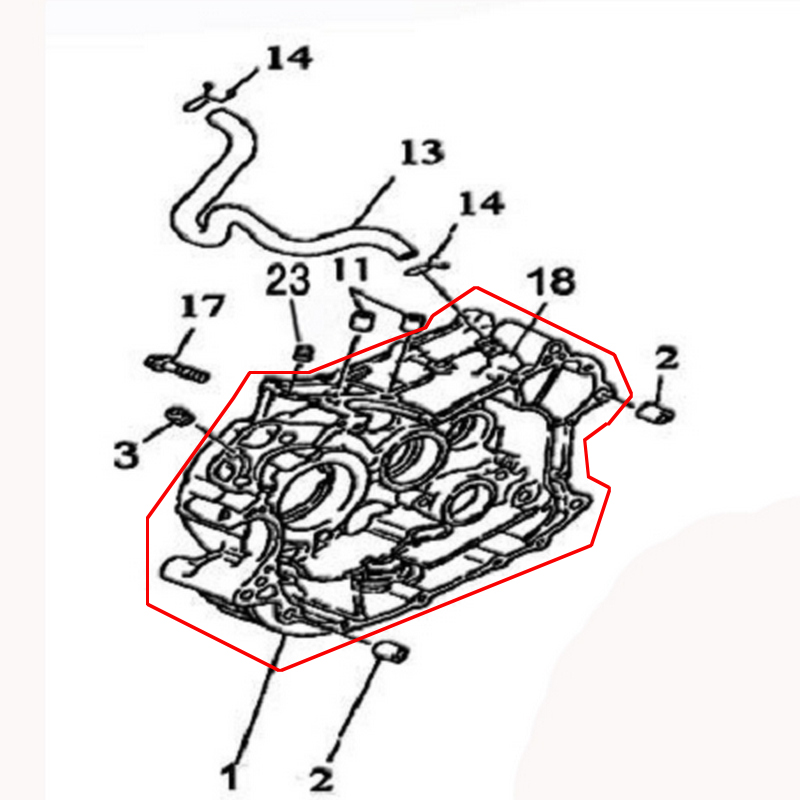 14
13
14
23
11
18
17
2
3
1
2