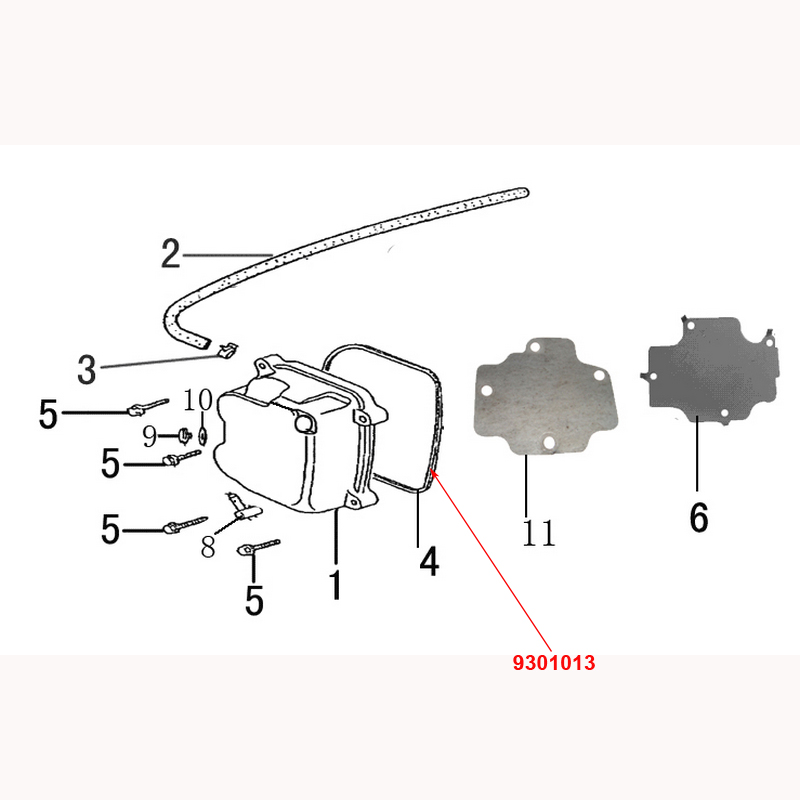 2
3
5
10
9
5
5
8
5
1
4
11
6
9301013