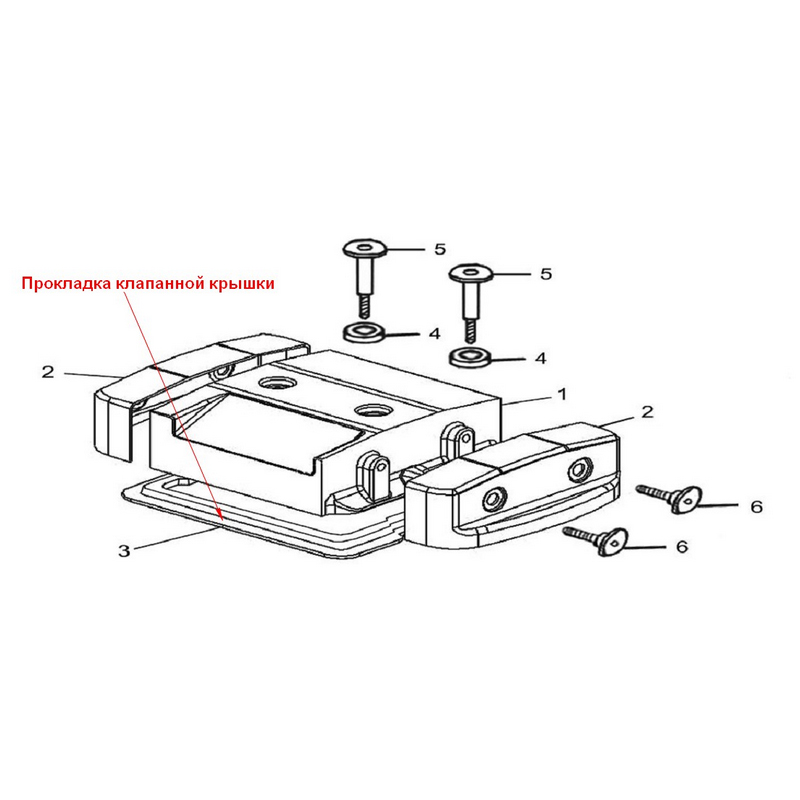 Прокладка клапанной крышки

5

5

4

4

2

1

2

6

6

3